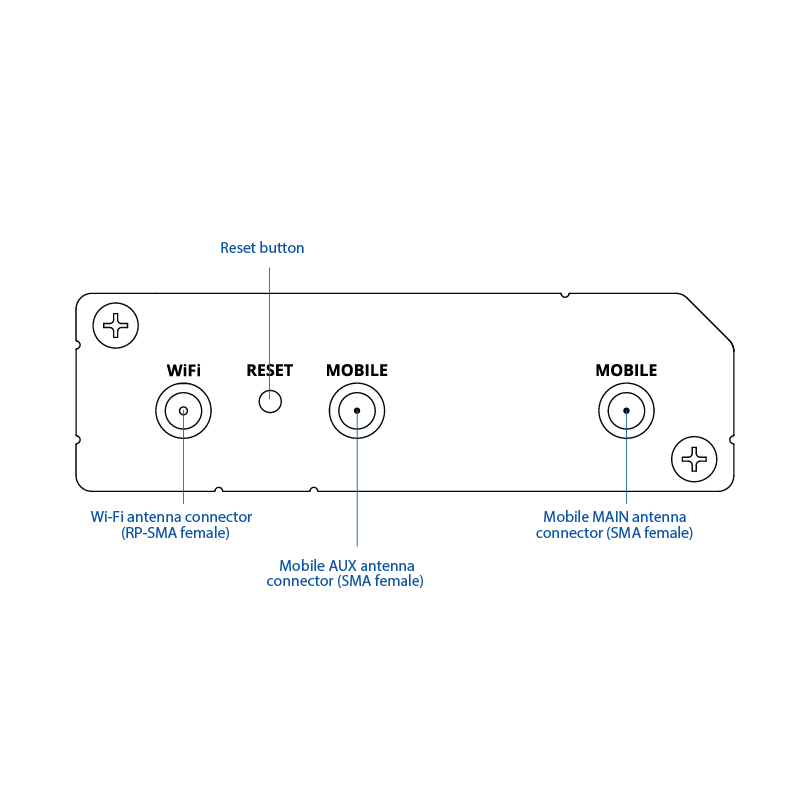 Reset button

WiFi RESET MOBILE MOBILE

Wi-Fi antenna connector (RP-SMA female)

Mobile AUX antenna connector (SMA female)

Mobile MAIN antenna connector (SMA female)