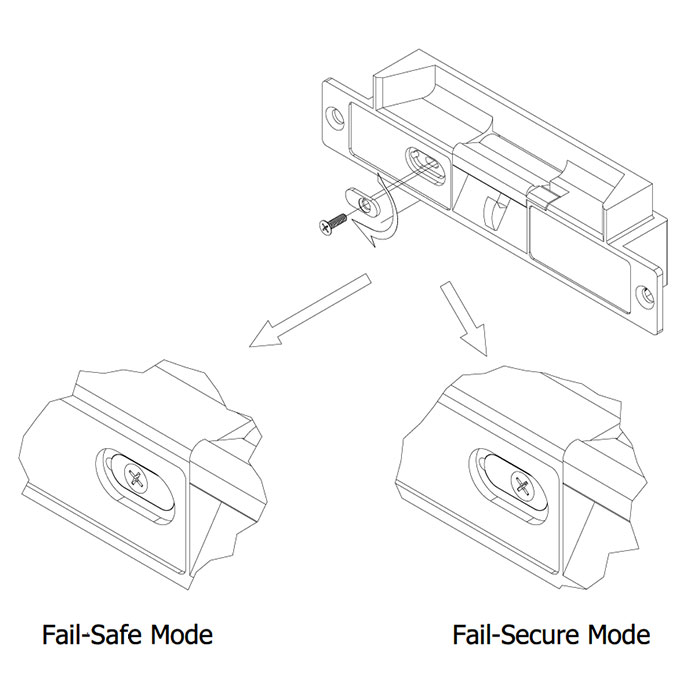 Fail-Safe Mode

Fail-Secure Mode