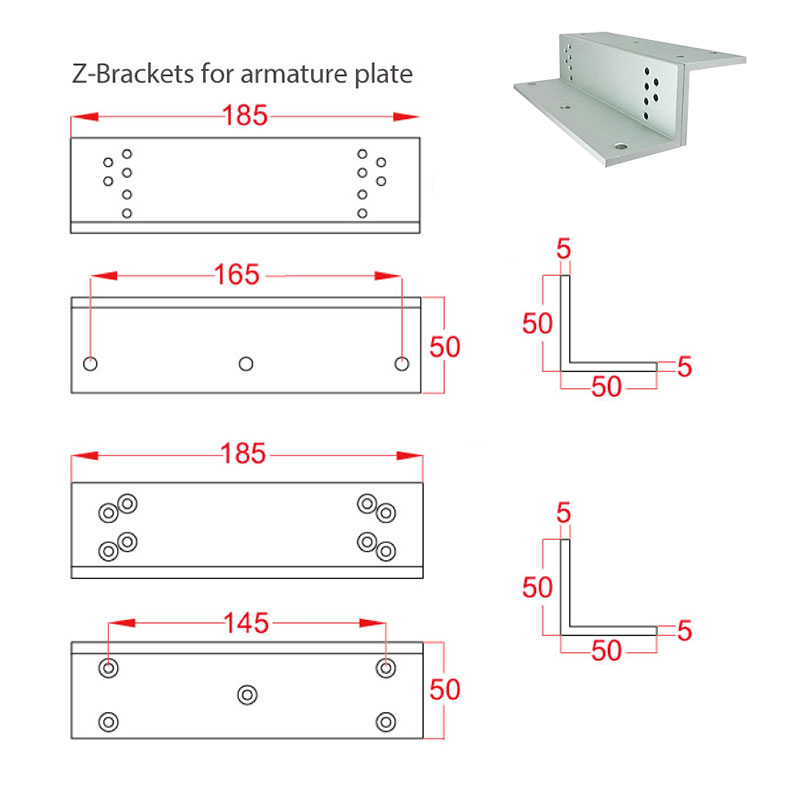 Z-Brackets for armature plate

185

165

50

5

50

5

50

185

145

50

5

50

5

50