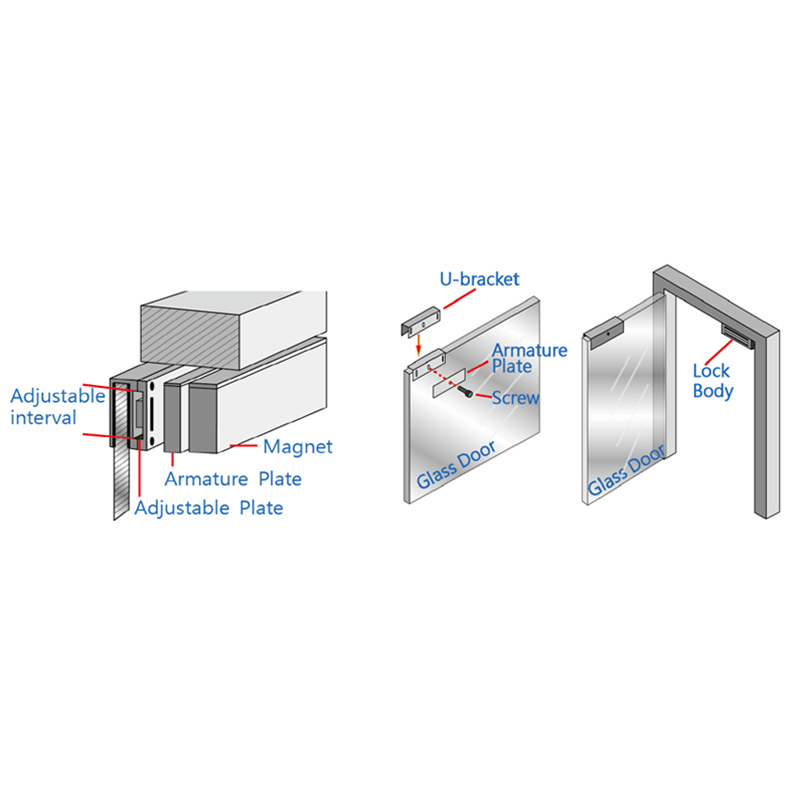 Adjustable interval

Magnet

Armature Plate

Adjustable Plate

U-bracket

Armature Plate

Screw

Glass Door

Lock Body

Glass Door