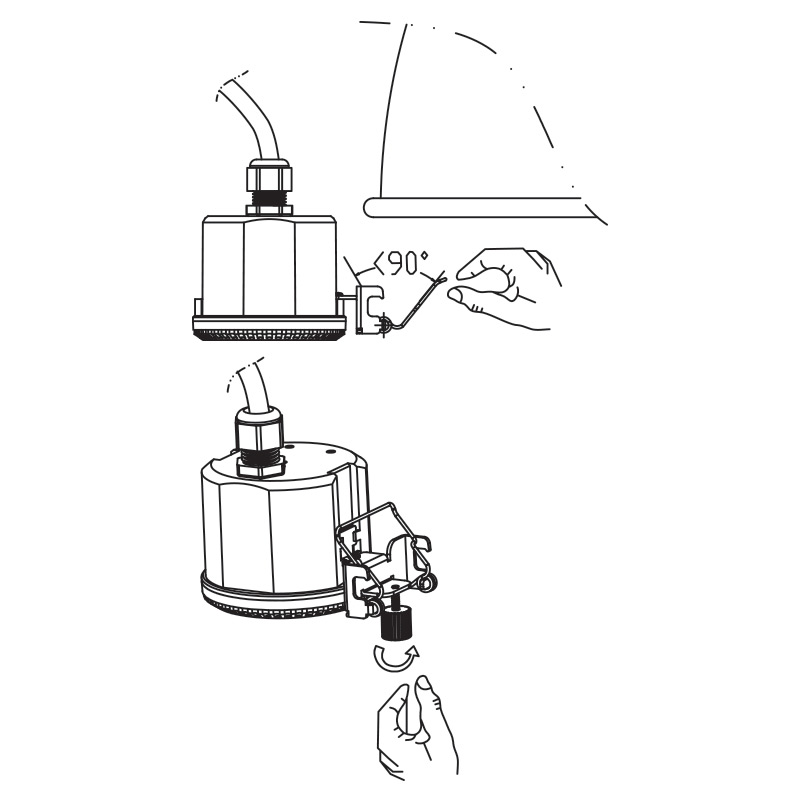 <90°