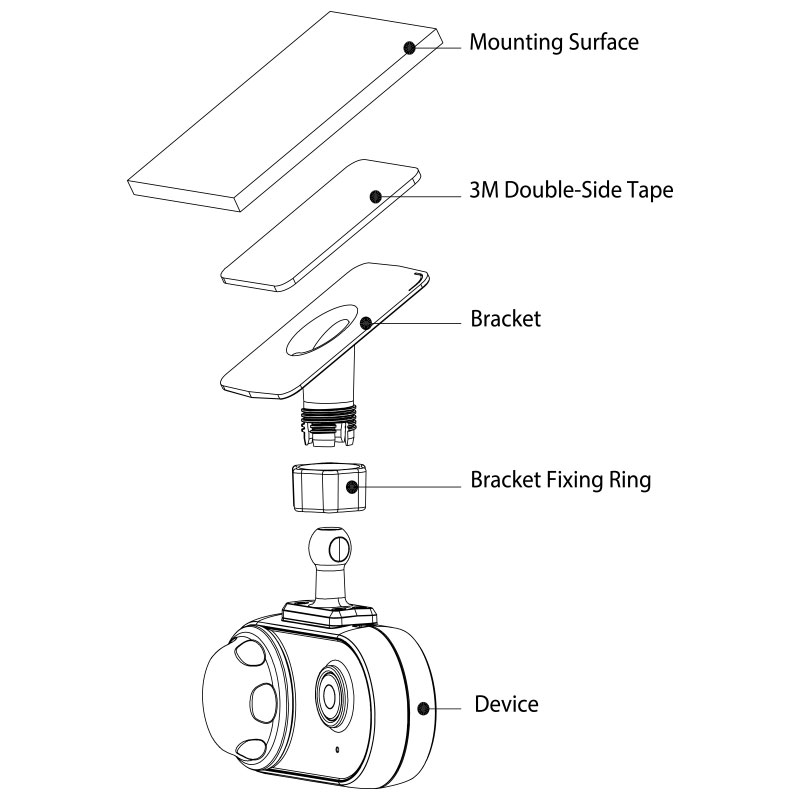 Mounting Surface

3M Double-Side Tape

Bracket

Bracket Fixing Ring

Device