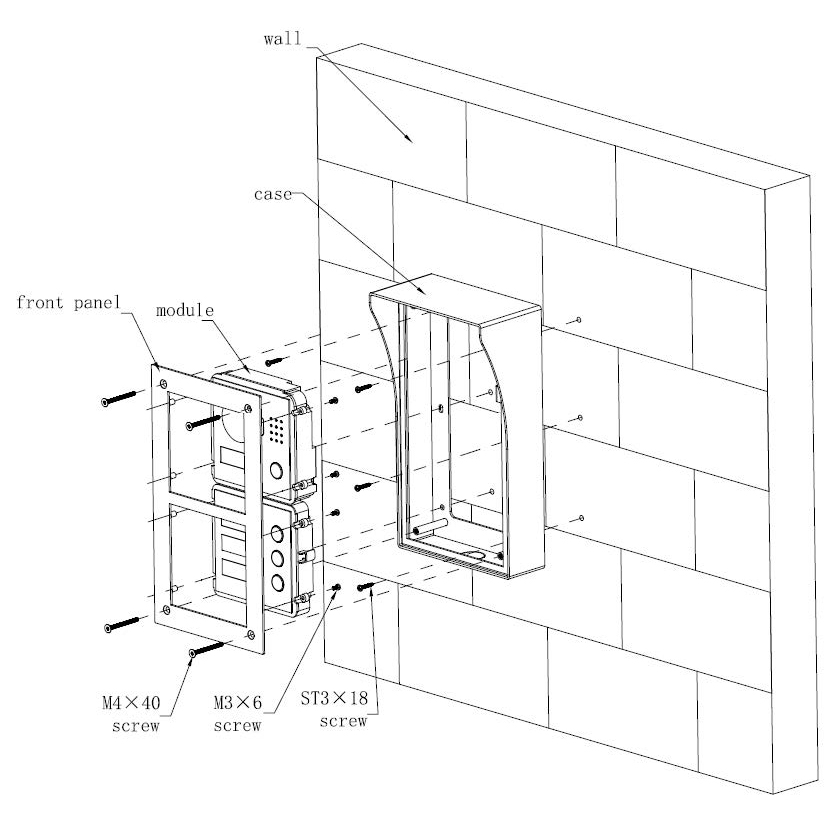 wall

case

front panel

module

M4×40
screw

M3×6
screw

ST3×18
screw